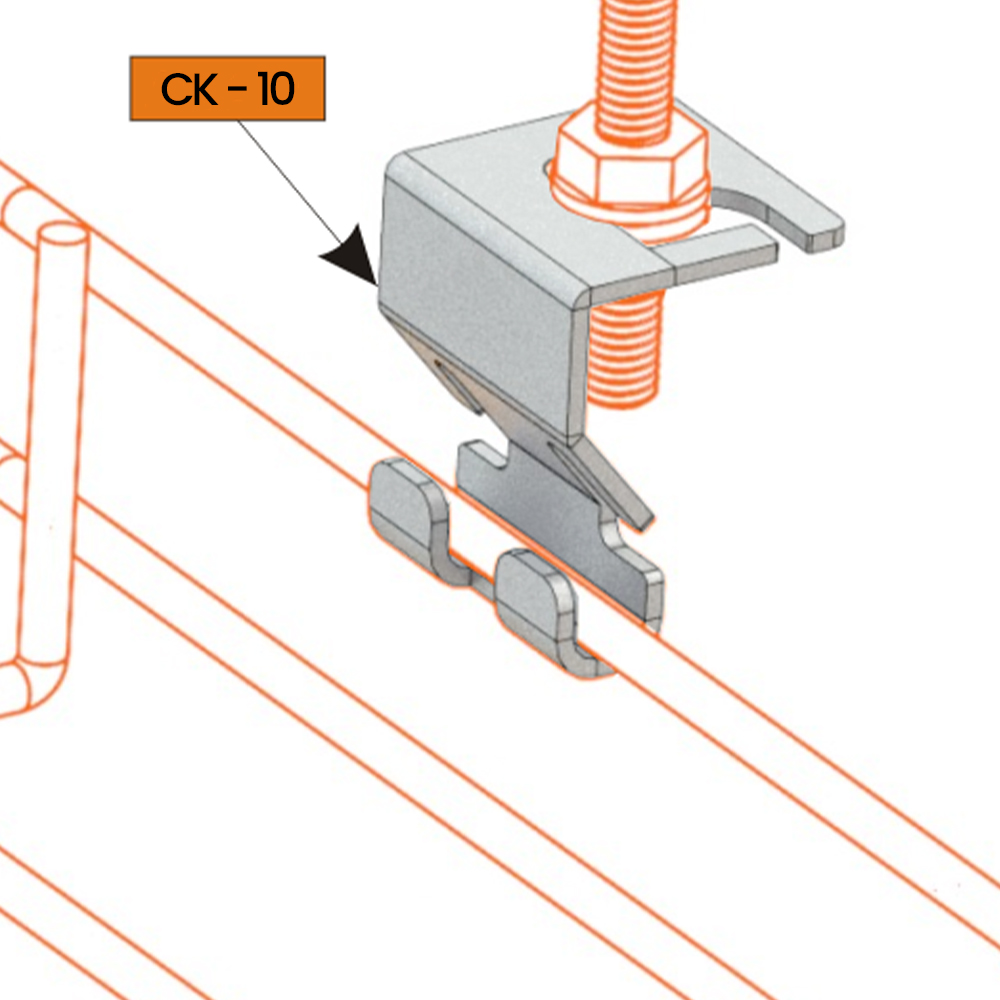 CK - 10