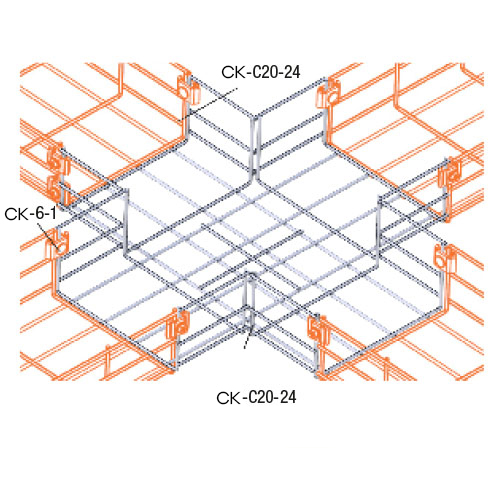 CK-C20-24

CK-6-1

CK-C20-24