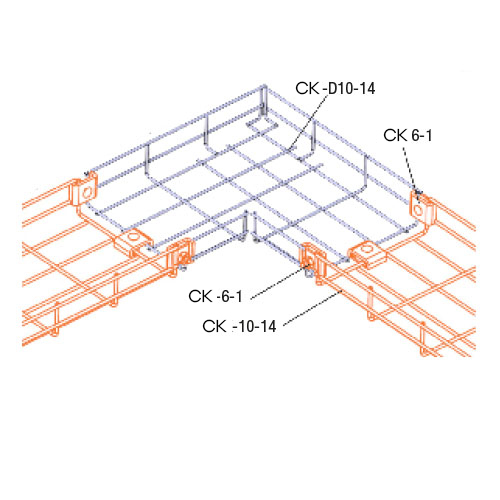 CK -D10-14

CK 6-1

CK -6-1

CK -10-14